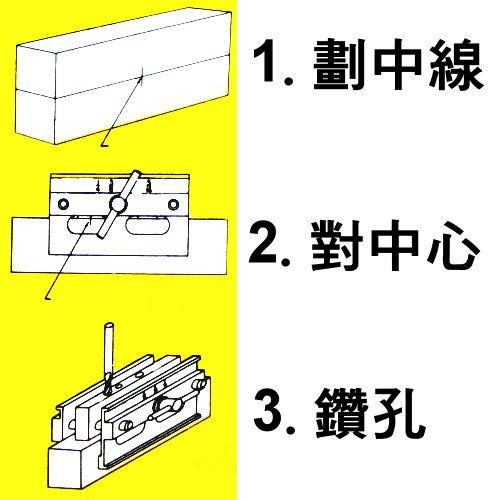 1. 劃中線

2. 對中心

3. 鑽孔